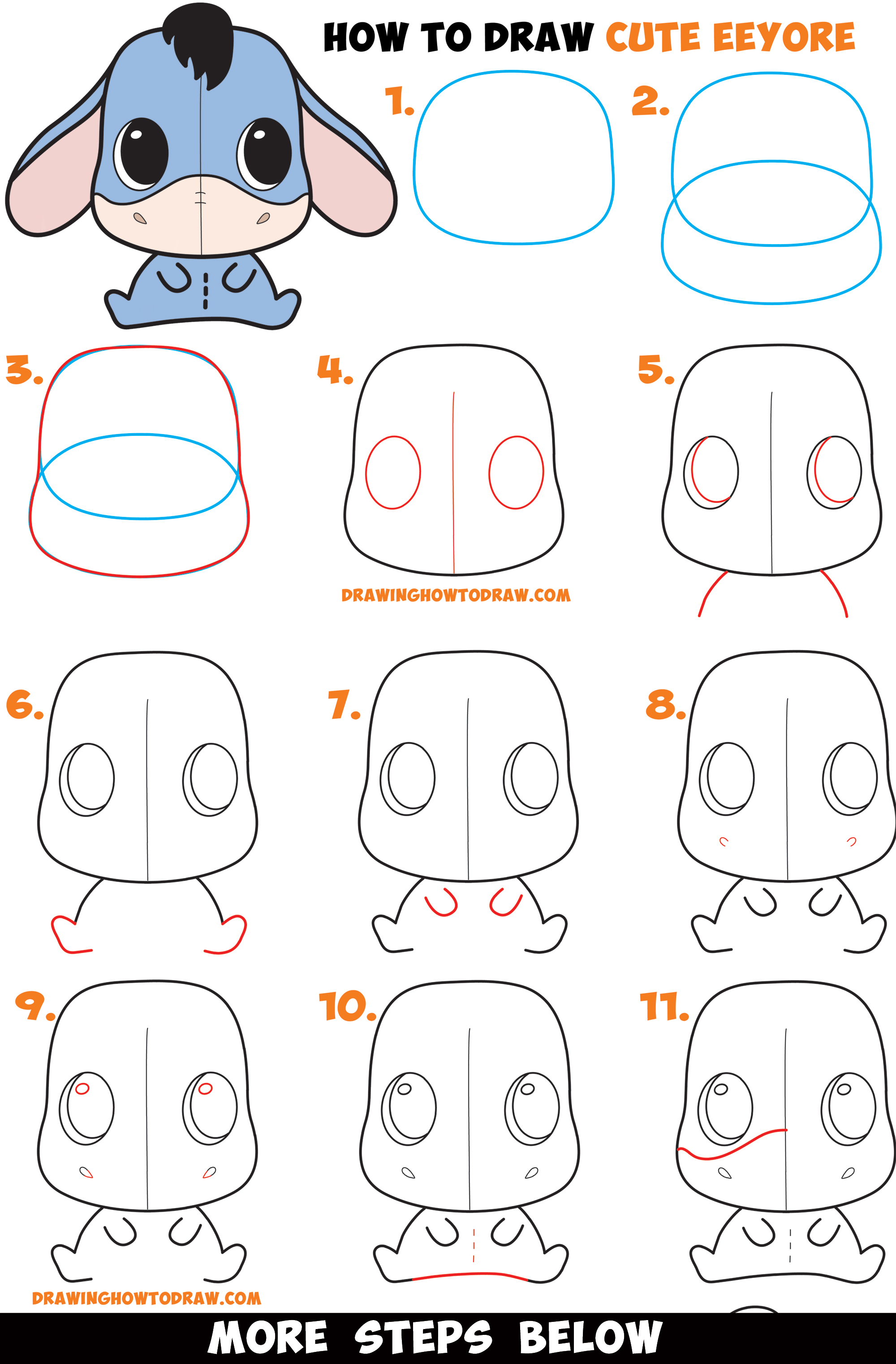 HOW TO DRAW CUTE EEYORE

1.

2.

3.

4.

5.

DRAWINGHOWTODRAW.COM

6.

7.

8.

9.

10.

11.

DRAWINGHOWTODRAW.COM

MORE STEPS BELOW