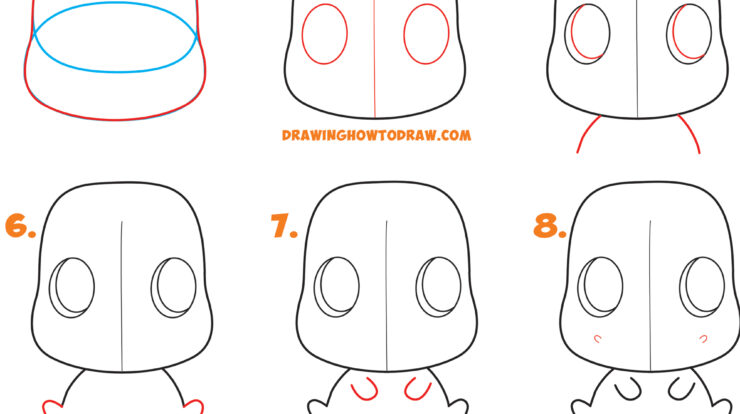 DRAWINGHOWTODRAW.COM

6.

7.

8.