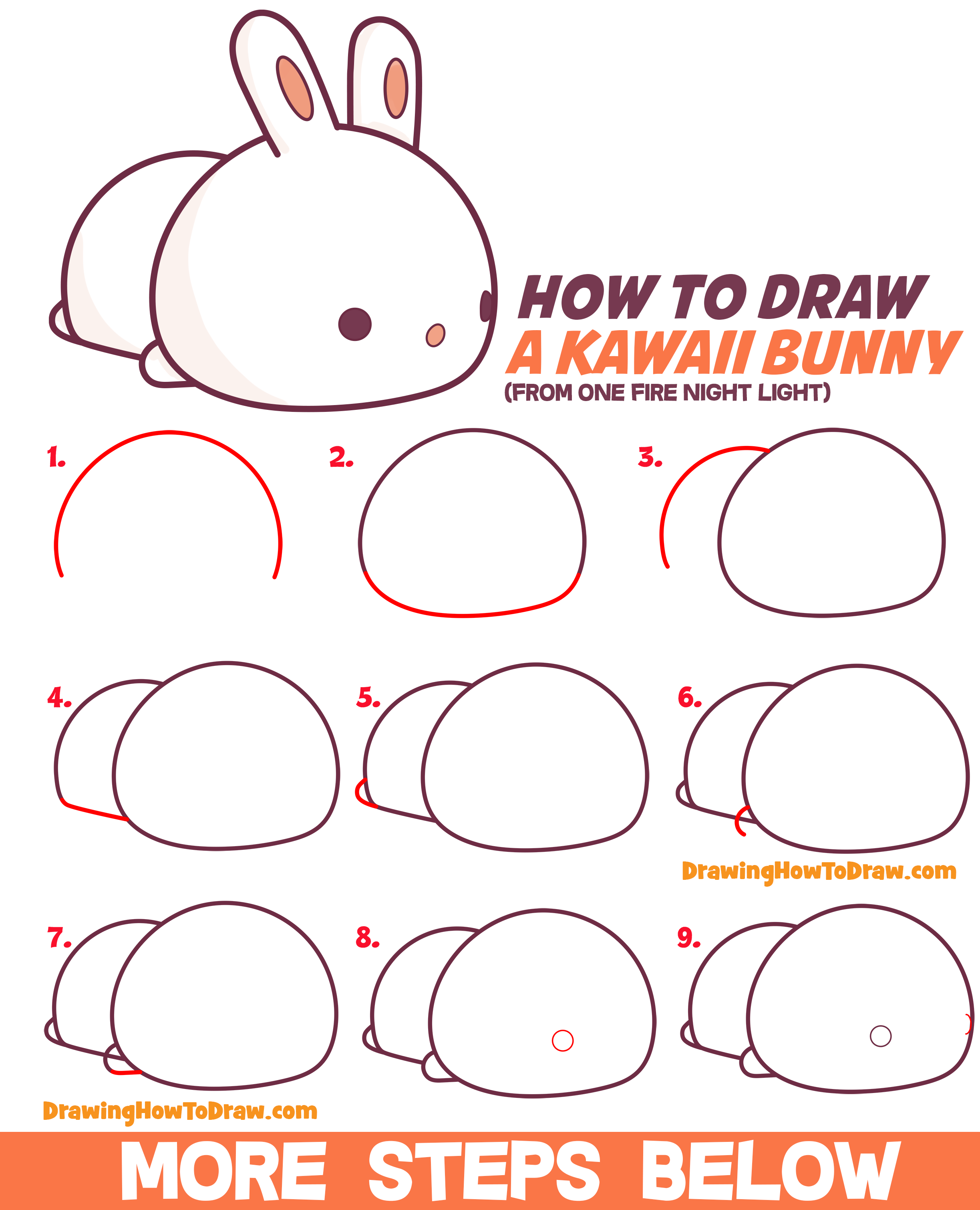 HOW TO DRAW
A KAWAII BUNNY
(FROM ONE FIRE NIGHT LIGHT)

1.

2.

3.

4.

5.

6.

DrawingHowToDraw.com

7.

8.

9.

DrawingHowToDraw.com

MORE STEPS BELOW