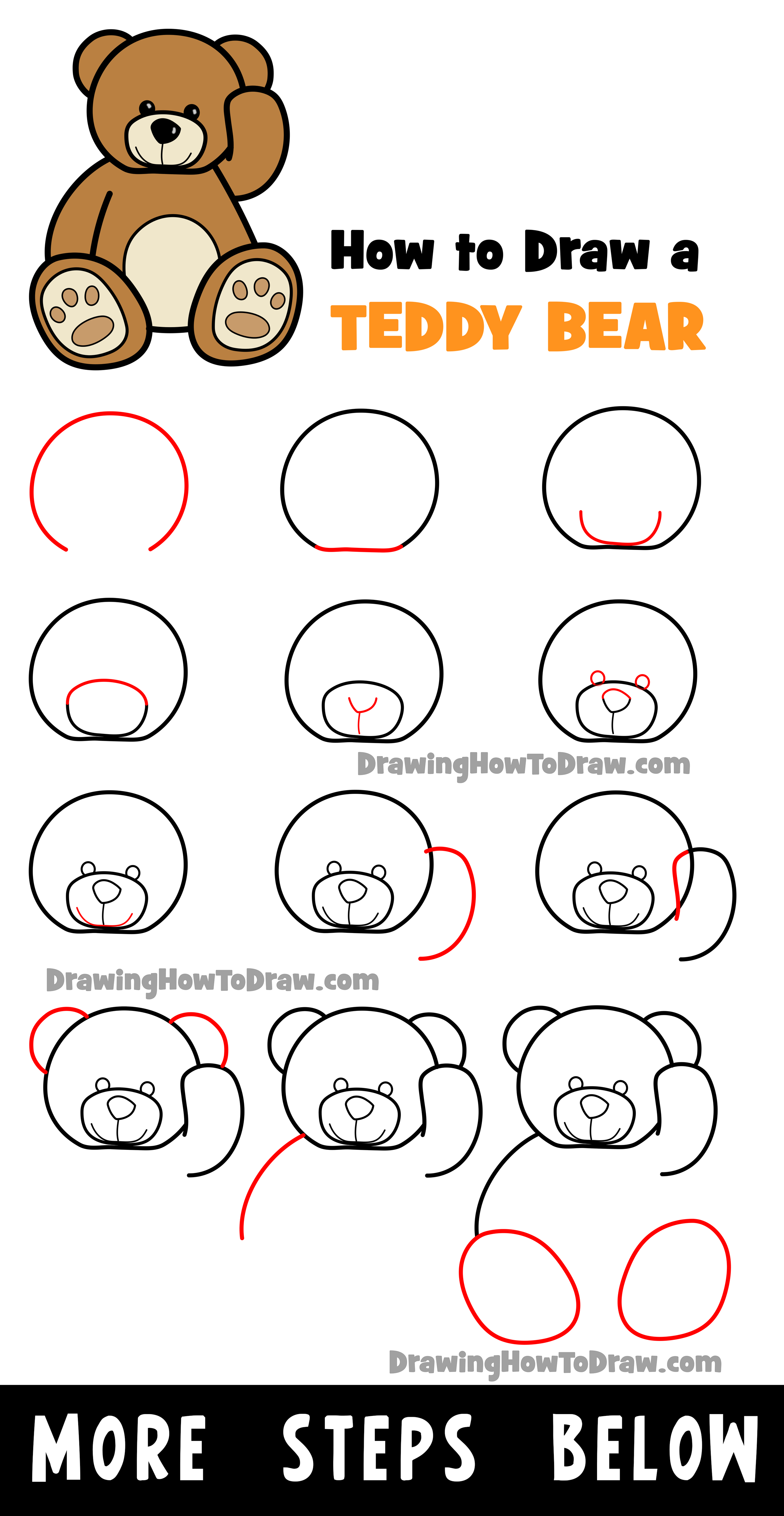 How to Draw a
TEDDY BEAR

DrawingHowToDraw.com

DrawingHowToDraw.com

DrawingHowToDraw.com

MORE STEPS BELOW