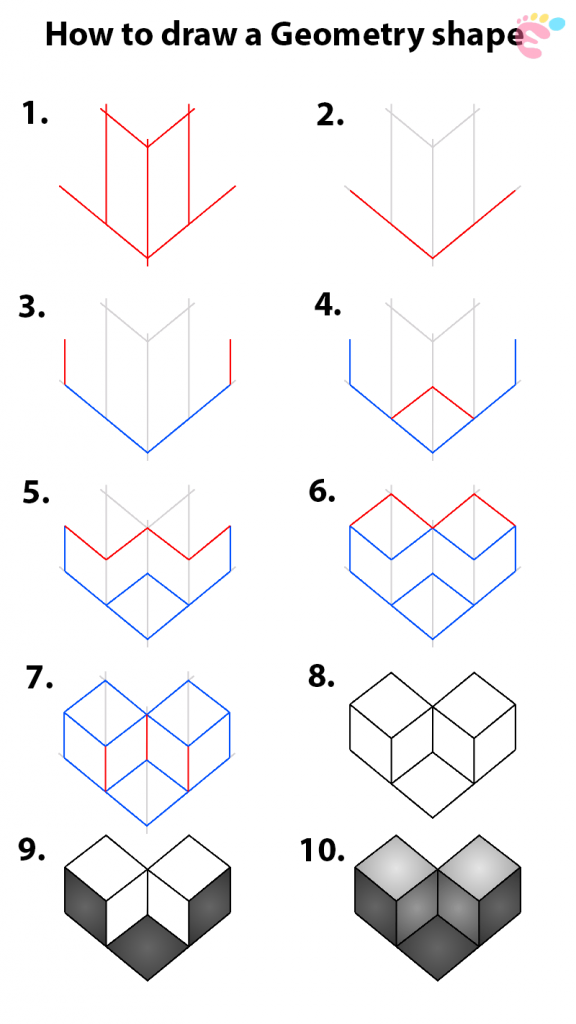 How to draw a Geometry shape

1.

2.

3.

4.

5.

6.

7.

8.

9.

10.